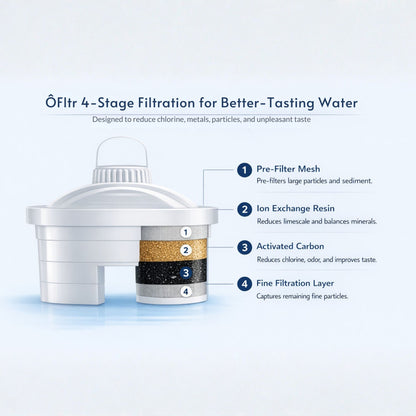 ÔFltr 4-Stage Filtration for Better-Tasting Water

Designed to reduce chlorine, metals, particles, and unpleasant taste

1
2
3
4

1 Pre-Filter Mesh
Pre-filters large particles and sediment.

2 Ion Exchange Resin
Reduces limescale and balances minerals.

3 Activated Carbon
Reduces chlorine, odor, and improves taste.

4 Fine Filtration Layer
Captures remaining fine particles.