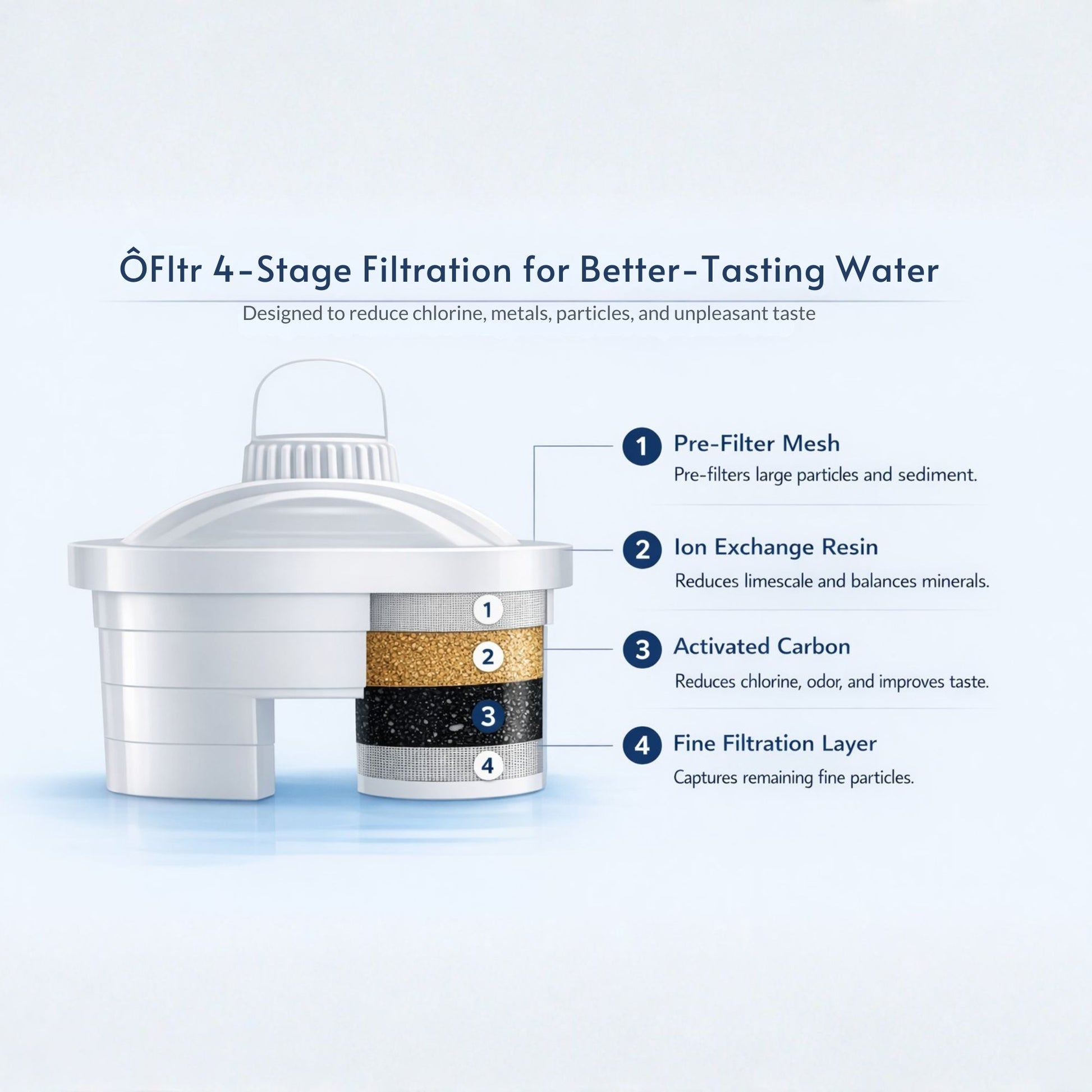 ÔFltr 4-Stage Filtration for Better-Tasting Water

Designed to reduce chlorine, metals, particles, and unpleasant taste

1
2
3
4

1 Pre-Filter Mesh
Pre-filters large particles and sediment.

2 Ion Exchange Resin
Reduces limescale and balances minerals.

3 Activated Carbon
Reduces chlorine, odor, and improves taste.

4 Fine Filtration Layer
Captures remaining fine particles.