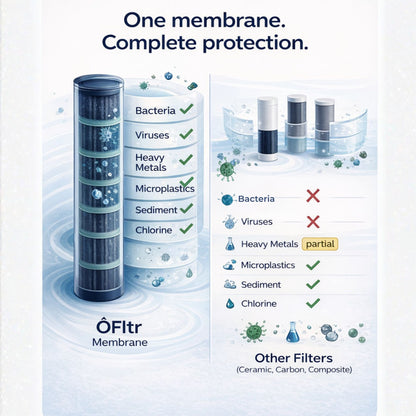 One membrane.
Complete protection.

Bacteria ✓
Viruses ✓
Heavy Metals ✓
Microplastics ✓
Sediment ✓
Chlorine ✓

ÔFltr
Membrane

Bacteria ✗
Viruses ✗
Heavy Metals partial
Microplastics ✓
Sediment ✓
Chlorine ✓

Other Filters
(Ceramic, Carbon, Composite)