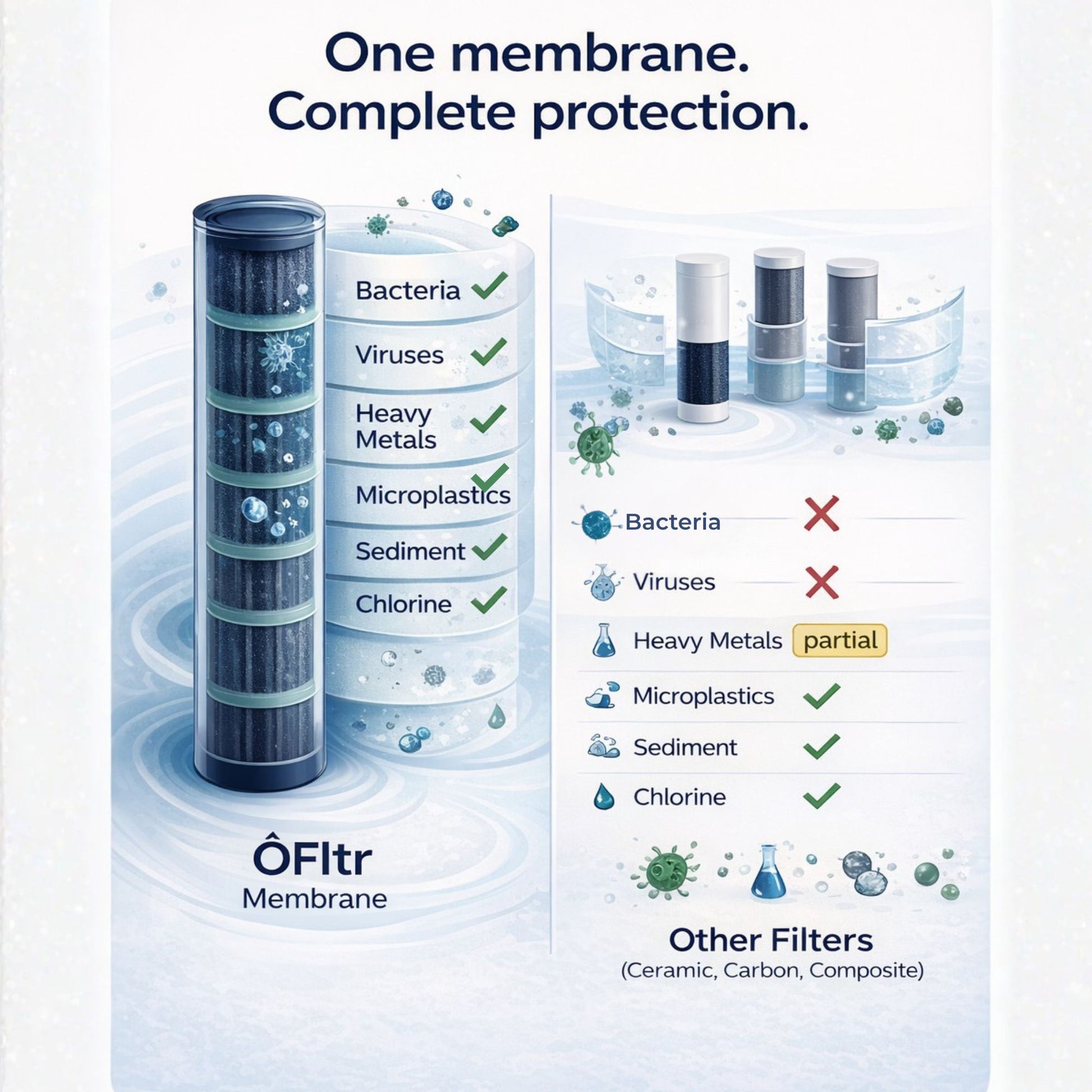 One membrane.
Complete protection.

Bacteria ✓

Viruses ✓

Heavy Metals ✓

Microplastics ✓

Sediment ✓

Chlorine ✓

ÔFltr
Membrane

Bacteria ✗

Viruses ✗

Heavy Metals partial

Microplastics ✓

Sediment ✓

Chlorine ✓

Other Filters
(Ceramic, Carbon, Composite)